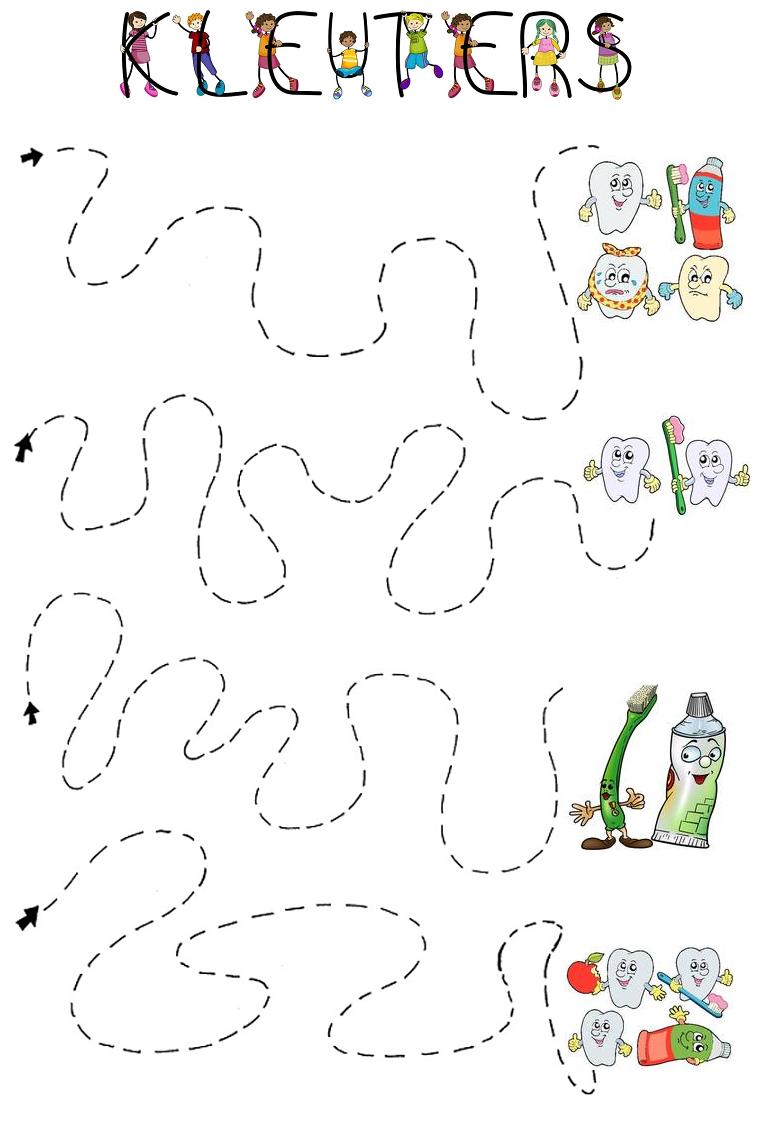 KLEUTERS